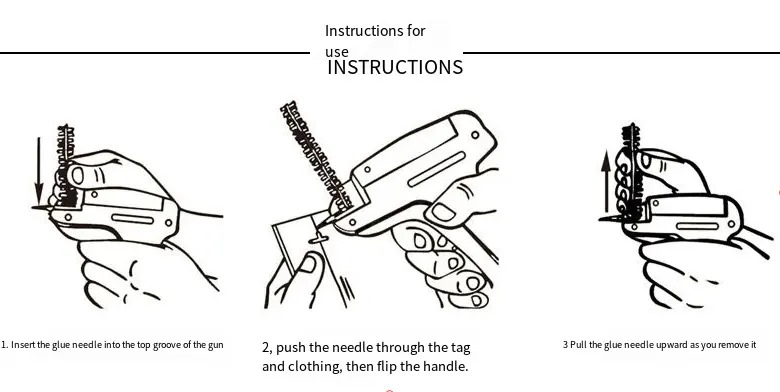 Instructions for use
INSTRUCTIONS

1. Insert the glue needle into the top groove of the gun

2, push the needle through the tag and clothing, then flip the handle.

3 Pull the glue needle upward as you remove it